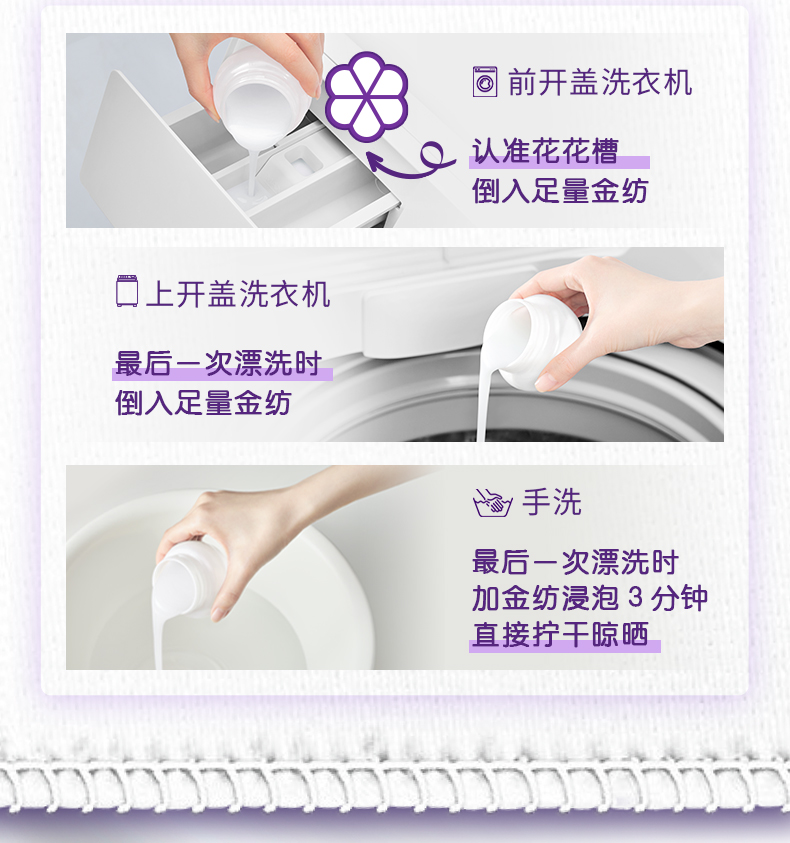 前开盖洗衣机

认准花花槽
倒入足量金纺

上开盖洗衣机

最后一次漂洗时
倒入足量金纺

手洗

最后一次漂洗时
加金纺浸泡 3 分钟
直接拧干晾晒