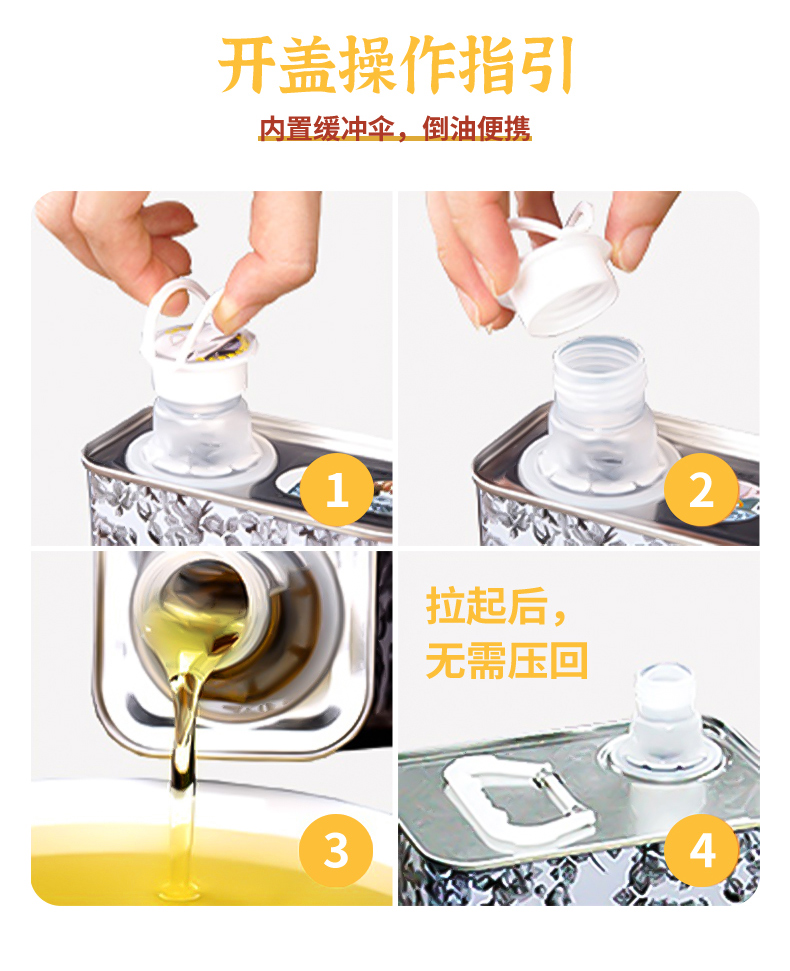 开盖操作指引

内置缓冲伞，倒油便携

1

2

3

拉起后，
无需压回

4